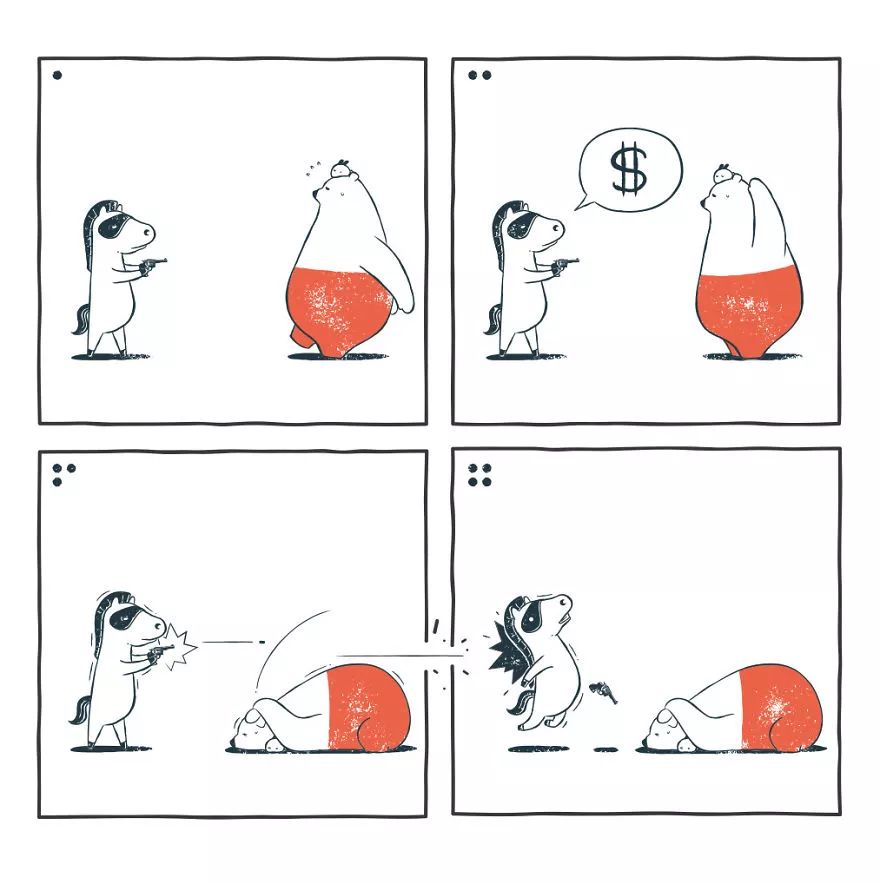 $